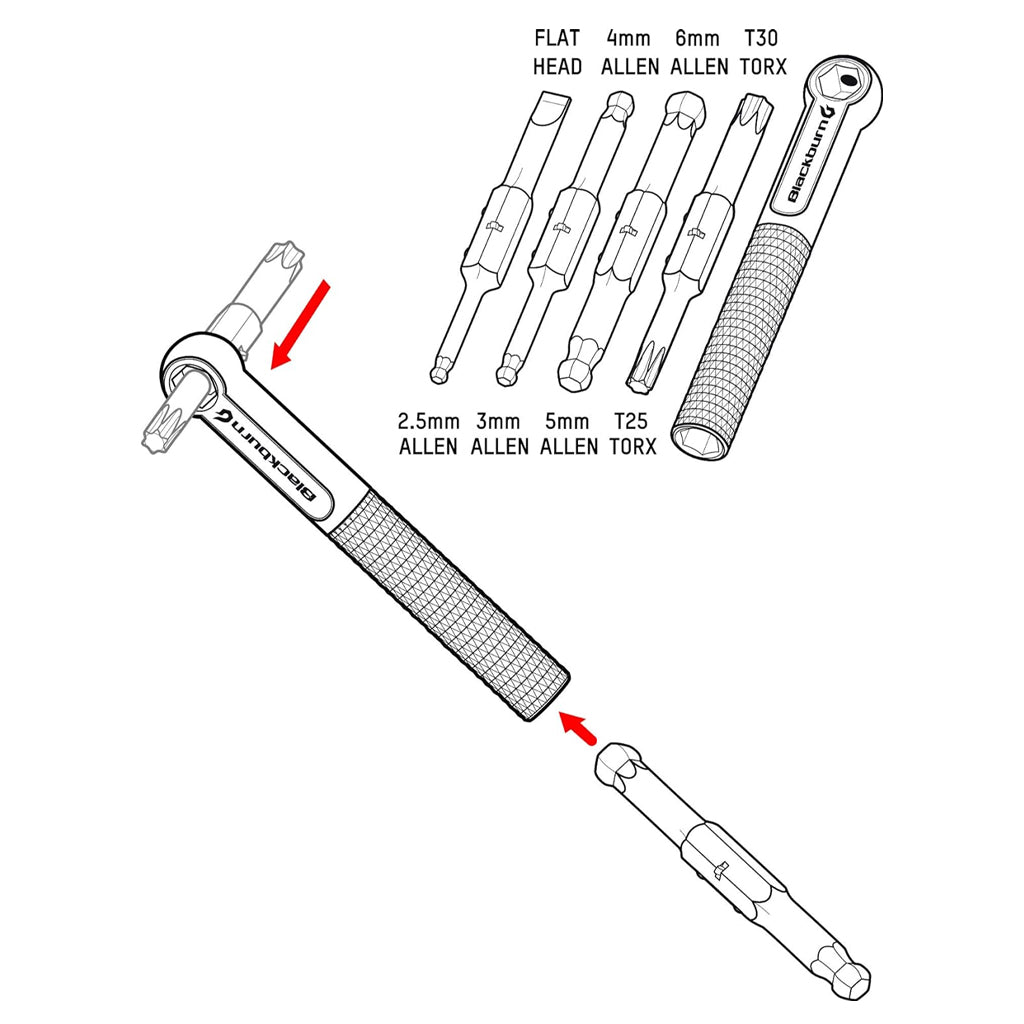 FLAT HEAD
4mm ALLEN
6mm ALLEN
T30 TORX

Blackburn

2.5mm ALLEN
3mm ALLEN
5mm ALLEN
T25 TORX

Blackburn